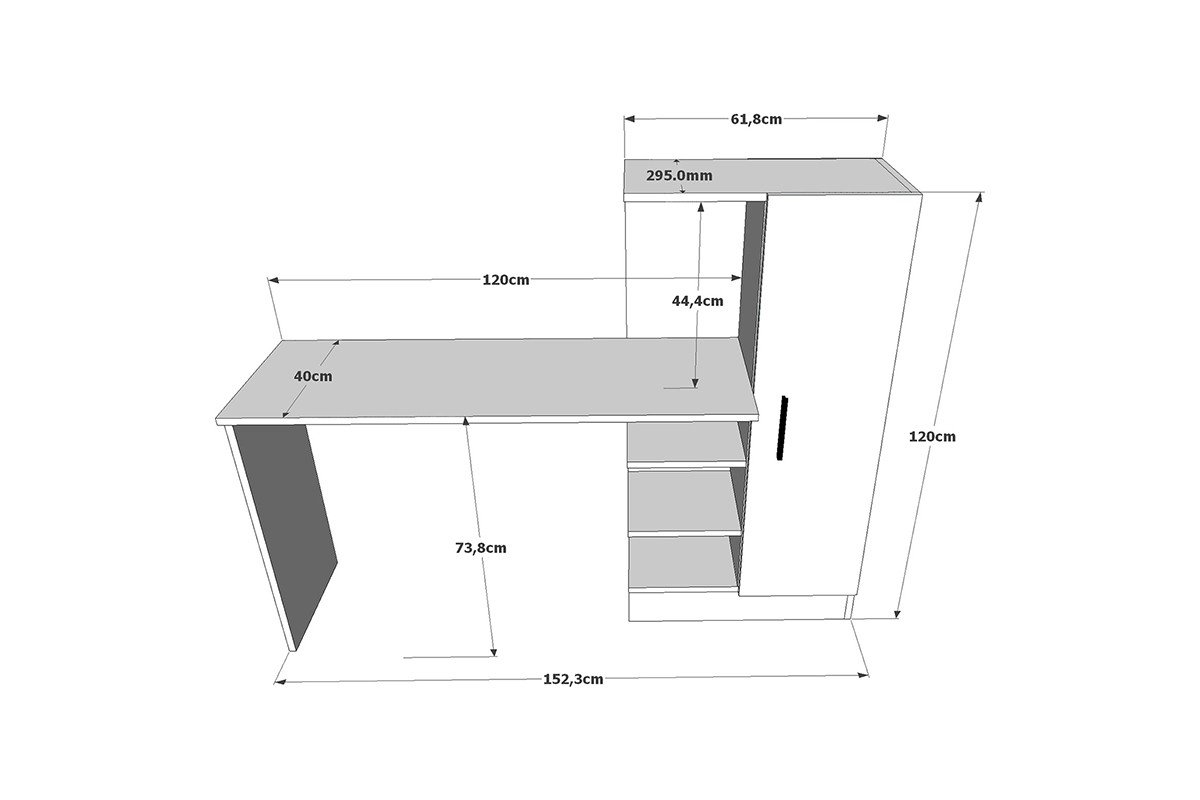 61,8cm

295.0mm

120cm

44,4cm

40cm

120cm

73,8cm

152,3cm